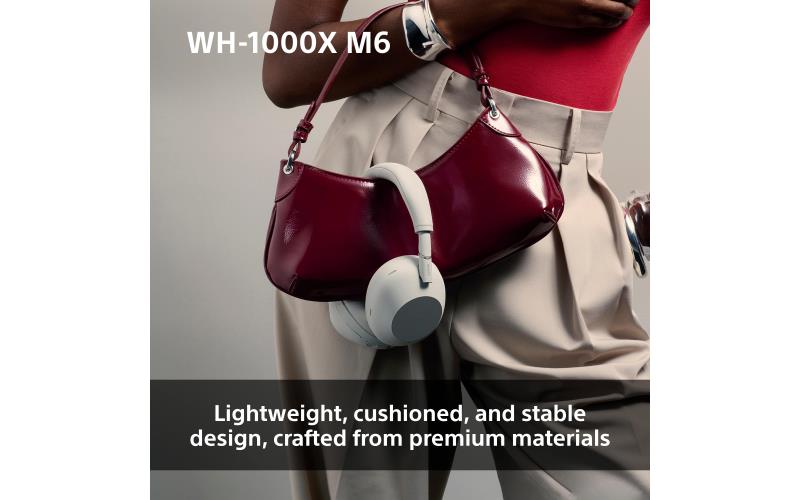 WH-1000X M6

Lightweight, cushioned, and stable design, crafted from premium materials